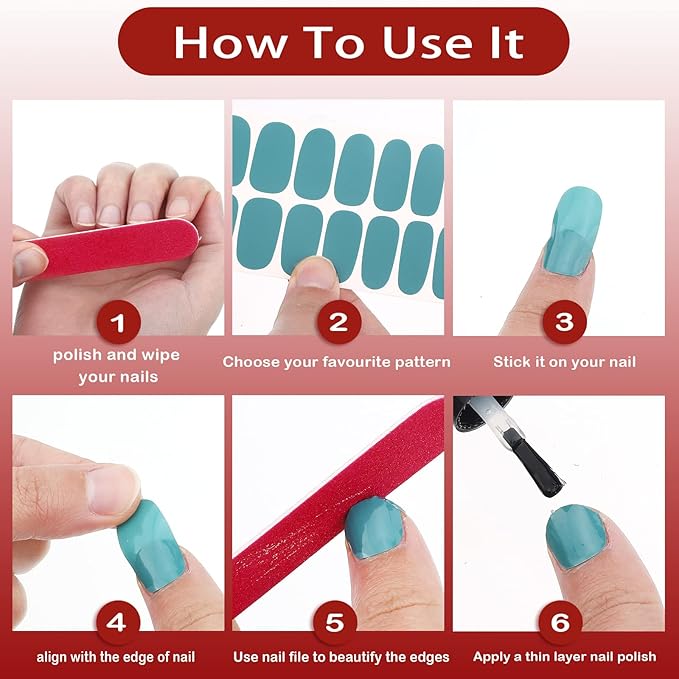 How To Use It

1
polish and wipe your nails

2
Choose your favourite pattern

3
Stick it on your nail

4
align with the edge of nail

5
Use nail file to beautify the edges

6
Apply a thin layer nail polish