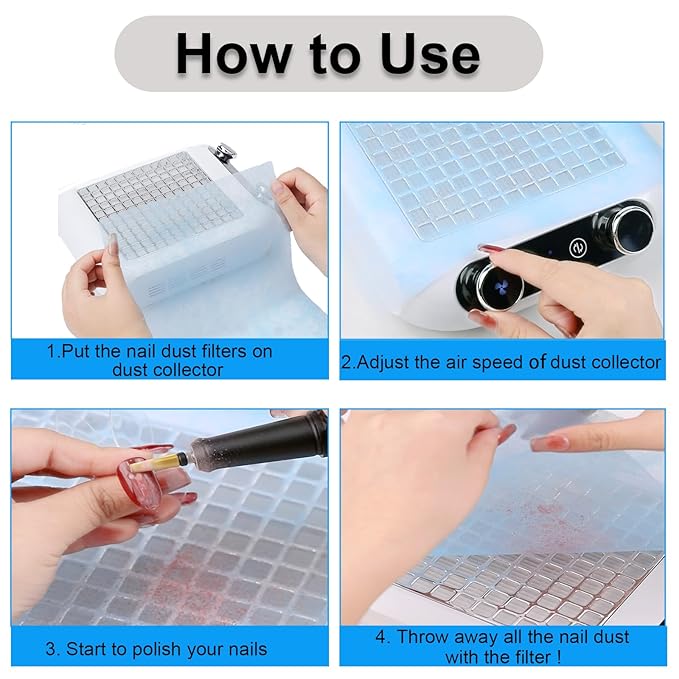 How to Use

1.Put the nail dust filters on dust collector

2.Adjust the air speed of dust collector

3. Start to polish your nails

4. Throw away all the nail dust with the filter !