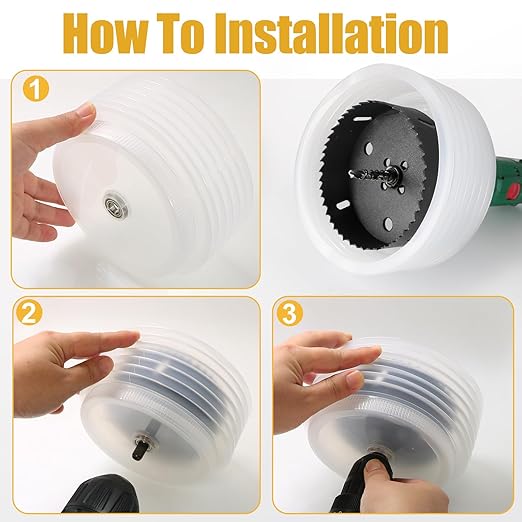 How To Installation

1

2

3