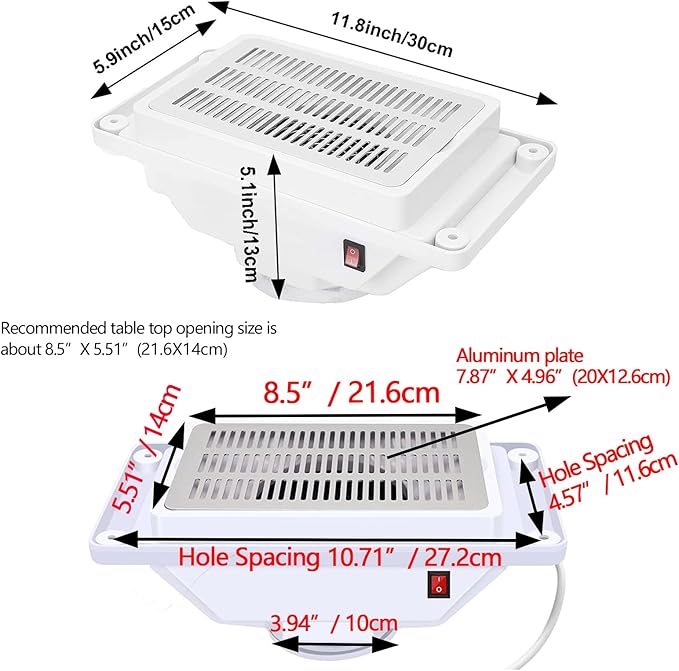 5.9inch/15cm

11.8inch/30cm

5.1inch/13cm

Recommended table top opening size is about 8.5” X 5.51” (21.6X14cm)

Aluminum plate
7.87” X 4.96” (20X12.6cm)

8.5” / 21.6cm

5.51” / 14cm

Hole Spacing
4.57” / 11.6cm

Hole Spacing 10.71” / 27.2cm

3.94” / 10cm