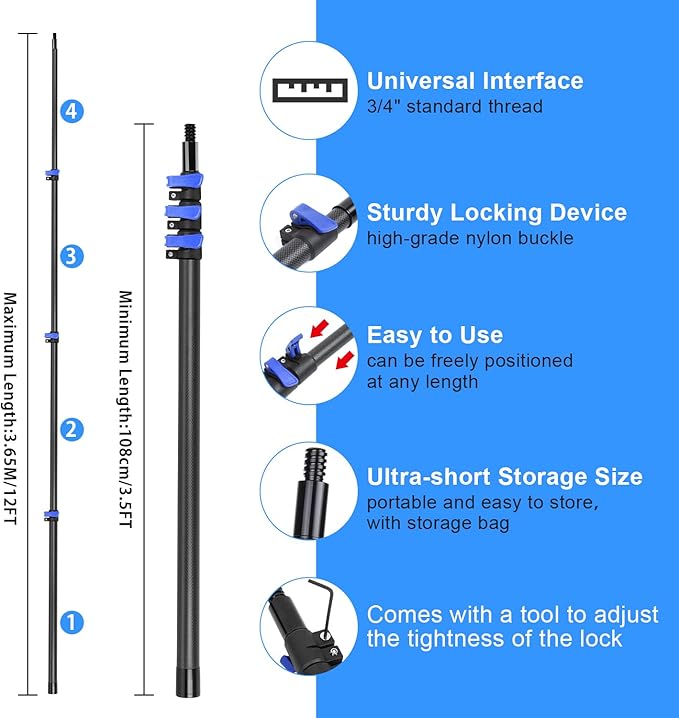 Maximum Length:3.65M/12FT

4

3

2

1

Minimum Length:108cm/3.5FT

Universal Interface
3/4" standard thread

Sturdy Locking Device
high-grade nylon buckle

Easy to Use
can be freely positioned at any length

Ultra-short Storage Size
portable and easy to store, with storage bag

Comes with a tool to adjust the tightness of the lock