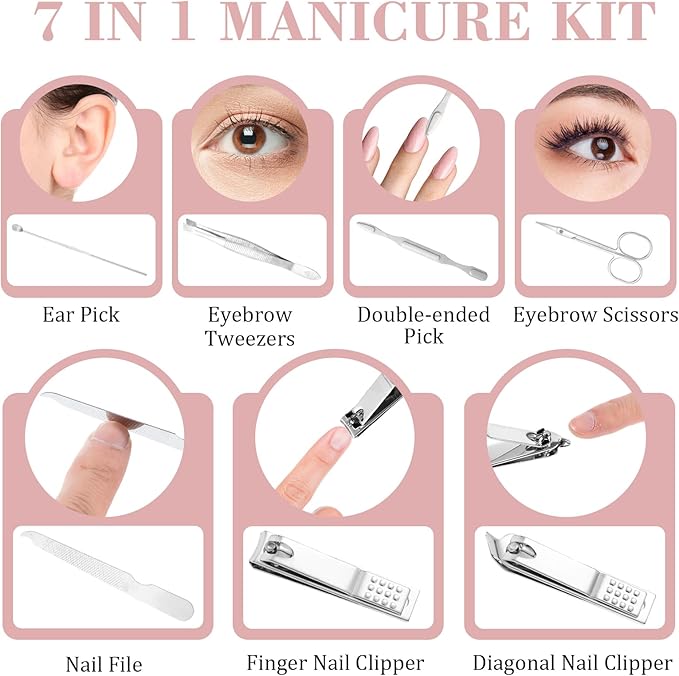 7 IN 1 MANICURE KIT

Ear Pick

Eyebrow Tweezers

Double-ended Pick

Eyebrow Scissors

Nail File

Finger Nail Clipper

Diagonal Nail Clipper