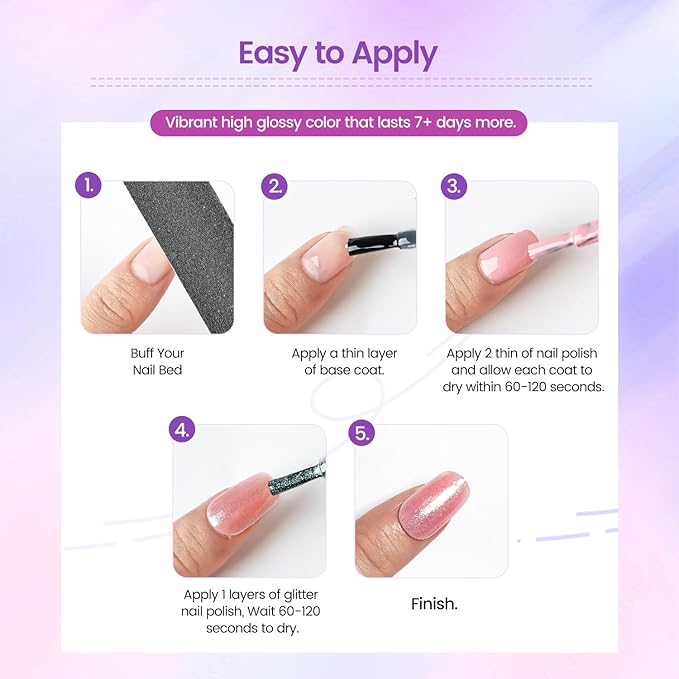 Easy to Apply

Vibrant high glossy color that lasts 7+ days more.

1.

Buff Your Nail Bed

2.

Apply a thin layer of base coat.

3.

Apply 2 thin of nail polish and allow each coat to dry within 60-120 seconds.

4.

Apply 1 layers of glitter nail polish, Wait 60-120 seconds to dry.

5.

Finish.