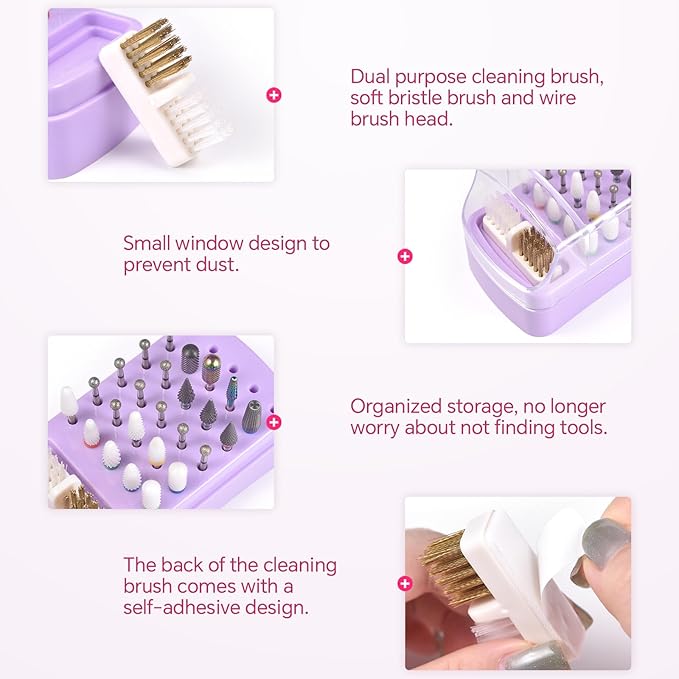 Dual purpose cleaning brush, soft bristle brush and wire brush head.

Small window design to prevent dust.

Organized storage, no longer worry about not finding tools.

The back of the cleaning brush comes with a self-adhesive design.