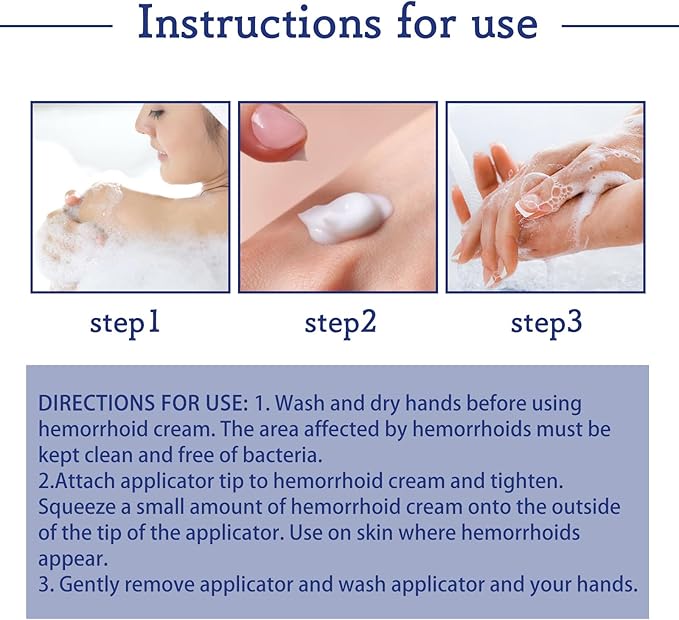 Instructions for use

step1

step2

step3

DIRECTIONS FOR USE: 1. Wash and dry hands before using hemorrhoid cream. The area affected by hemorrhoids must be kept clean and free of bacteria.
2.Attach applicator tip to hemorrhoid cream and tighten. Squeeze a small amount of hemorrhoid cream onto the outside of the tip of the applicator. Use on skin where hemorrhoids appear.
3. Gently remove applicator and wash applicator and your hands.