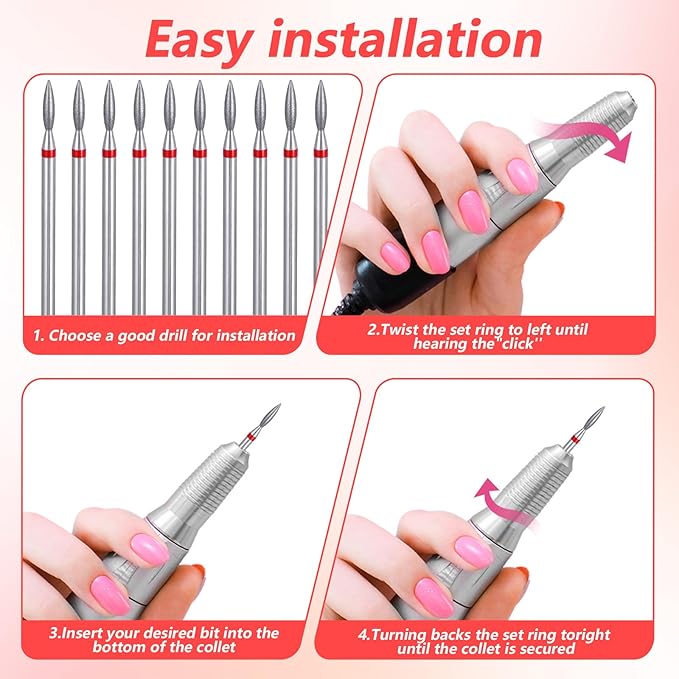 Easy installation

1. Choose a good drill for installation

2.Twist the set ring to left until hearing the"click''

3.Insert your desired bit into the bottom of the collet

4.Turning backs the set ring toright until the collet is secured