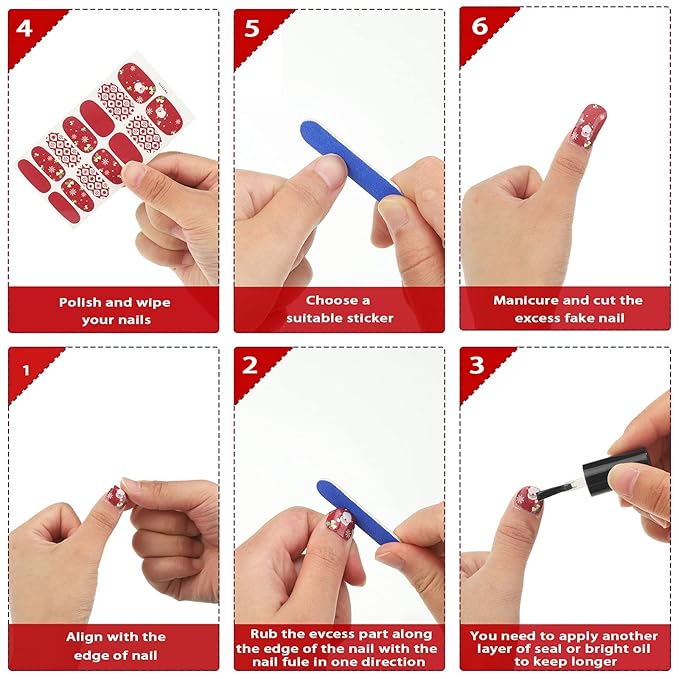 4

Polish and wipe your nails

5

Choose a suitable sticker

6

Manicure and cut the excess fake nail

1

Align with the edge of nail

2

Rub the evcess part along the edge of the nail with the nail fule in one direction

3

You need to apply another layer of seal or bright oil to keep longer