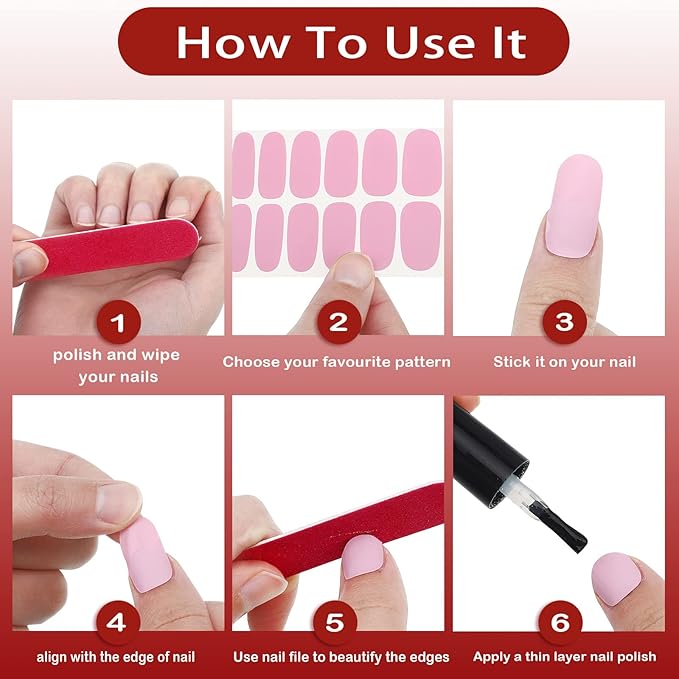 How To Use It

1
polish and wipe your nails

2
Choose your favourite pattern

3
Stick it on your nail

4
align with the edge of nail

5
Use nail file to beautify the edges

6
Apply a thin layer nail polish