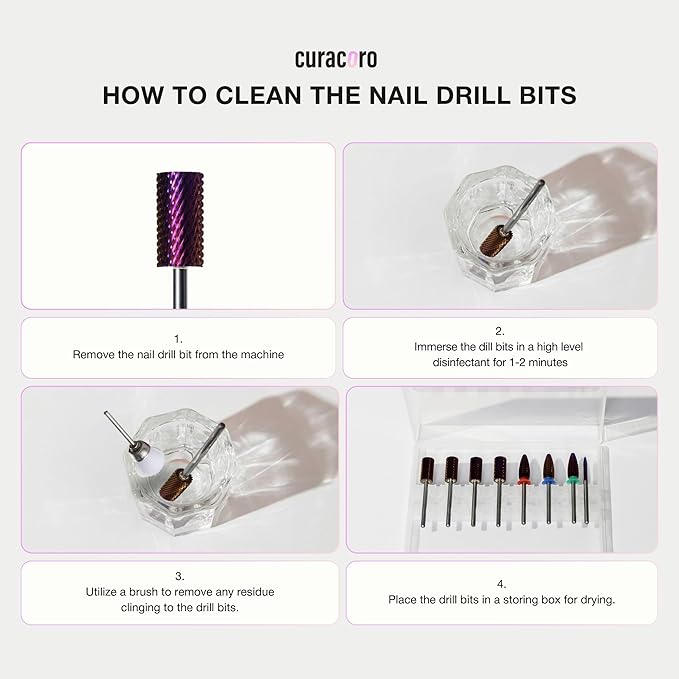 curacoro

HOW TO CLEAN THE NAIL DRILL BITS

1.
Remove the nail drill bit from the machine

2.
Immerse the dill bits in a high level disinfectant for 1-2 minutes

3.
Utilize a brush to remove any residue clinging to the drill bits.

4.
Place the drill bits in a storing box for drying.