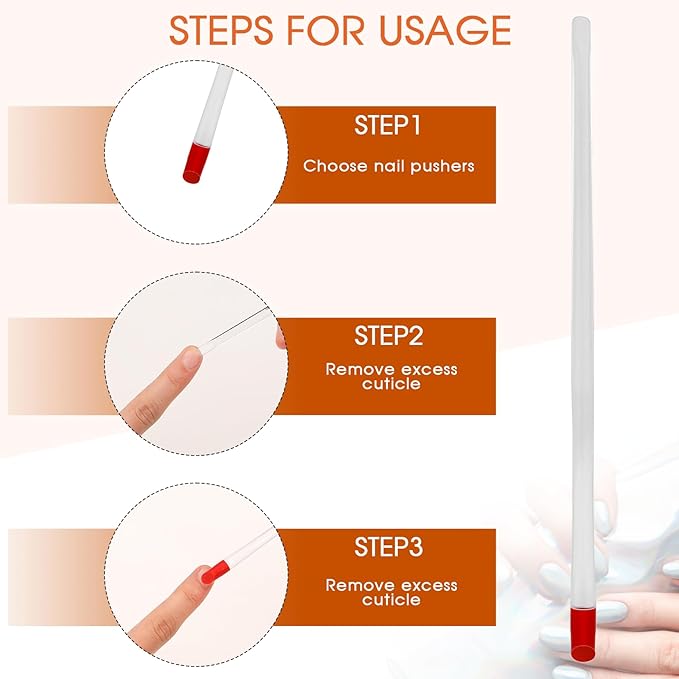 STEPS FOR USAGE

STEP1

Choose nail pushers

STEP2

Remove excess cuticle

STEP3

Remove excess cuticle