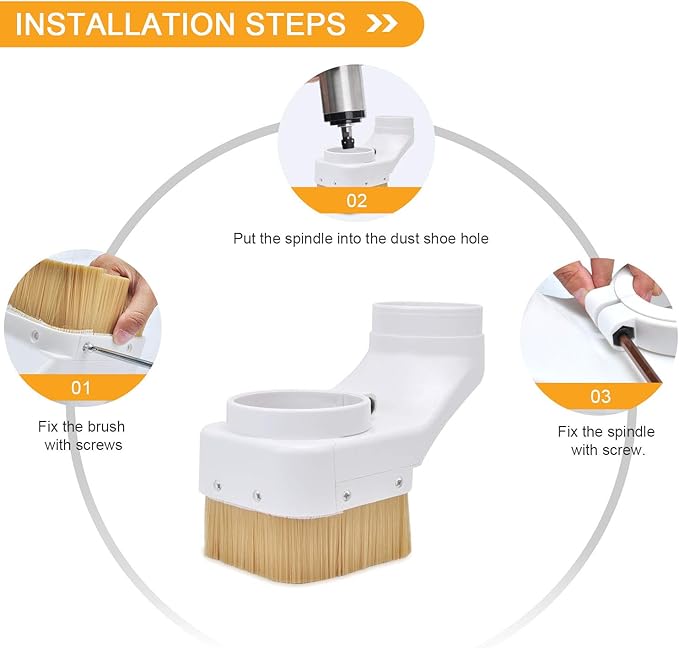 INSTALLATION STEPS >>

02

Put the spindle into the dust shoe hole

01

Fix the brush
with screws

03

Fix the spindle
with screw.