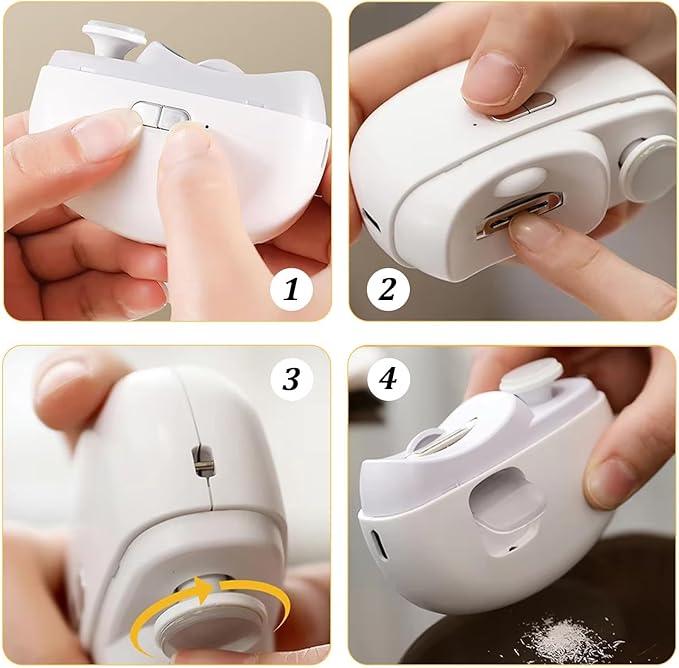 1
2
3
4