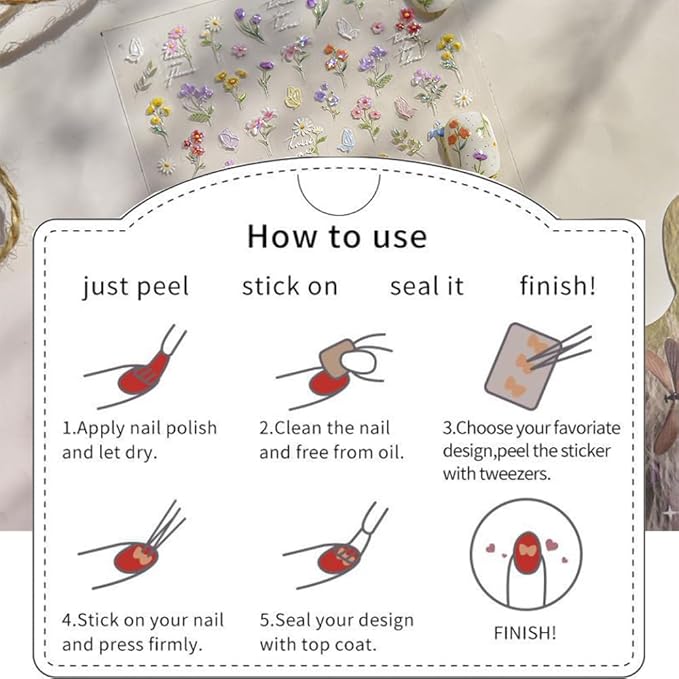 How to use

just peel stick on seal it finish!

1.Apply nail polish and let dry.

2.Clean the nail and free from oil.

3.Choose your favoriate design,peel the sticker with tweezers.

4.Stick on your nail and press firmly.

5.Seal your design with top coat.

FINISH!