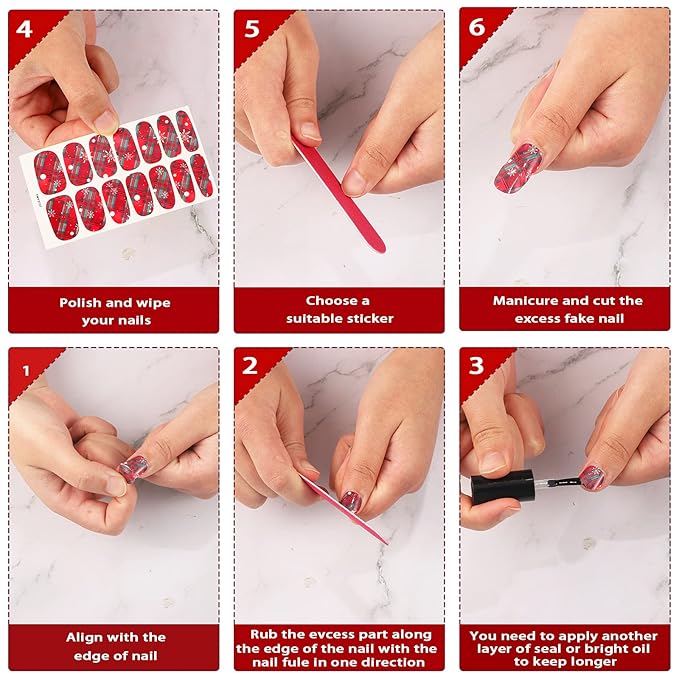 4

Polish and wipe your nails

5

Choose a suitable sticker

6

Manicure and cut the excess fake nail

1

Align with the edge of nail

2

Rub the evcess part along the edge of the nail with the nail fule in one direction

3

You need to apply another layer of seal or bright oil to keep longer