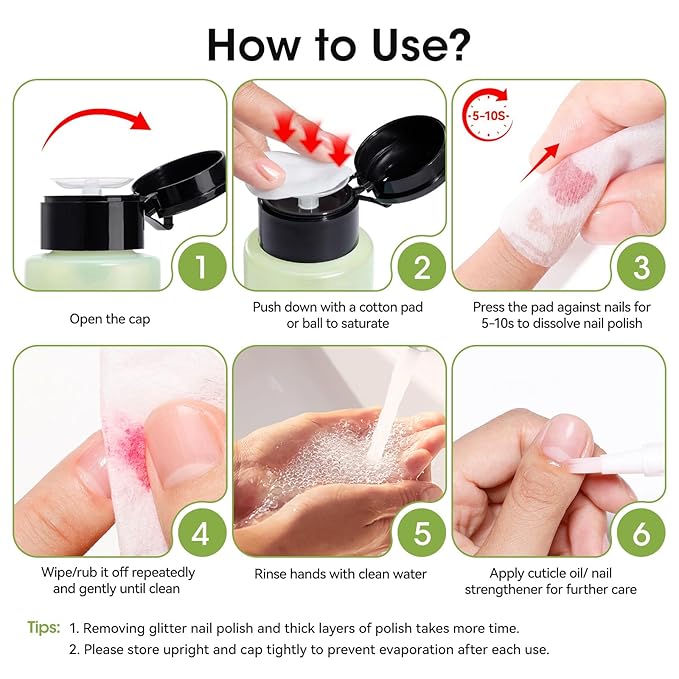 How to Use?

1

Open the cap

2

Push down with a cotton pad or ball to saturate

5-10S

3

Press the pad against nails for 5-10s to dissolve nail polish

4

Wipe/rub it off repeatedly and gently until clean

5

Rinse hands with clean water

6

Apply cuticle oil/ nail strengthener for further care

Tips: 1. Removing glitter nail polish and thick layers of polish takes more time.
2. Please store upright and cap tightly to prevent evaporation after each use.