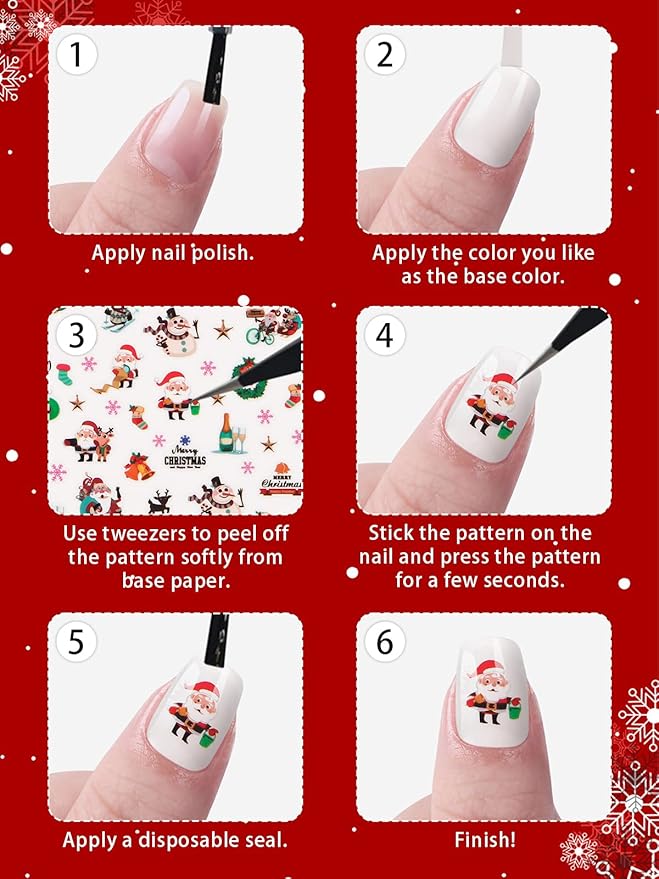 1

Apply nail polish.

2

Apply the color you like as the base color.

3

Merry CHRISTMAS

MERRY Christmas

Use tweezers to peel off the pattern softly from base paper.

4

Stick the pattern on the nail and press the pattern for a few seconds.

5

Apply a disposable seal.

6

Finish!