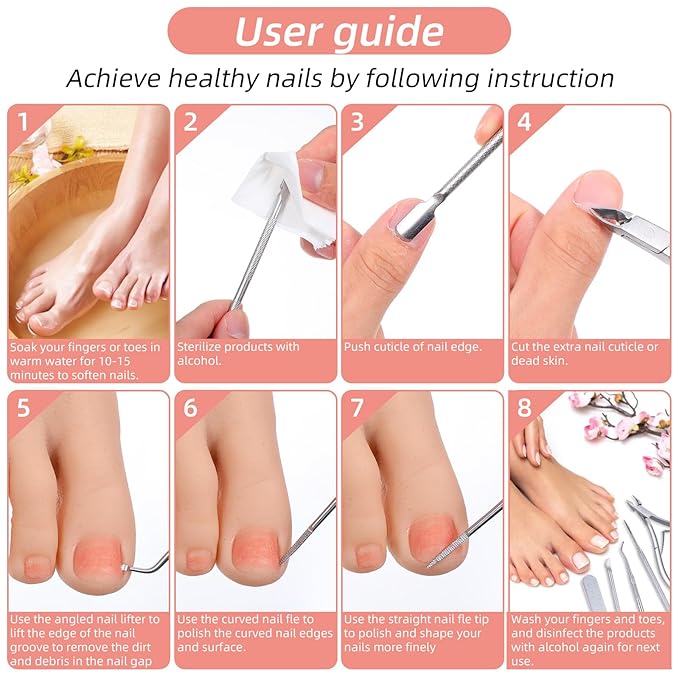 User guide

Achieve healthy nails by following instruction

1
Soak your fingers or toes in warm water for 10-15 minutes to soften nails.

2
Sterilize products with alcohol.

3
Push cuticle of nail edge.

4
Cut the extra nail cuticle or dead skin.

5
Use the angled nail lifter to lift the edge of the nail groove to remove the dirt and debris in the nail gap

6
Use the curved nail fle to polish the curved nail edges and surface.

7
Use the straight nail fle tip to polish and shape your nails more finely

8
Wash your fingers and toes, and disinfect the products with alcohol again for next use.