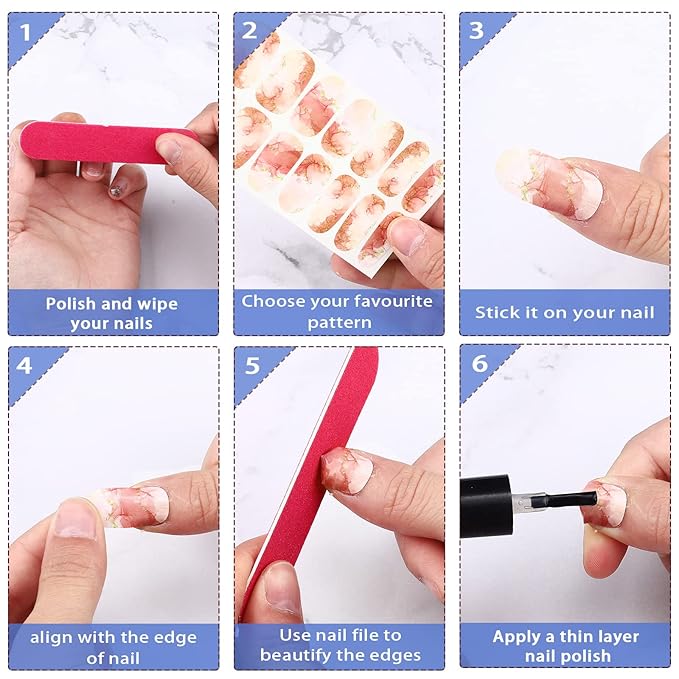 1

Polish and wipe your nails

2

Choose your favourite pattern

3

Stick it on your nail

4

align with the edge of nail

5

Use nail file to beautify the edges

6

Apply a thin layer nail polish